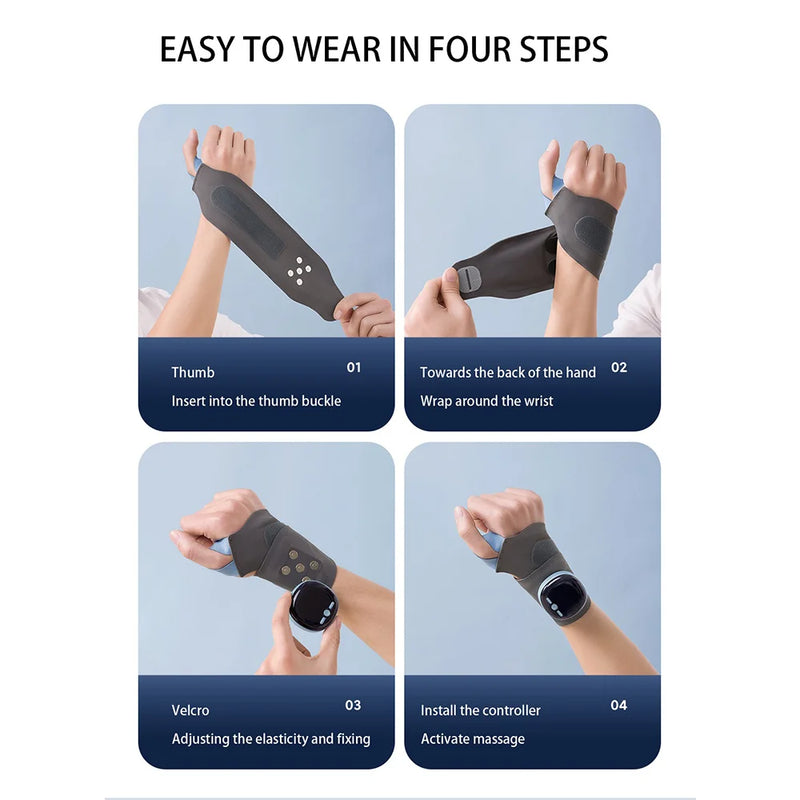 EASY TO WEAR IN FOUR STEPS

Thumb 01
Insert into the thumb buckle

Towards the back of the hand 02
Wrap around the wrist

Velcro 03
Adjusting the elasticity and fixing

Install the controller 04
Activate massage