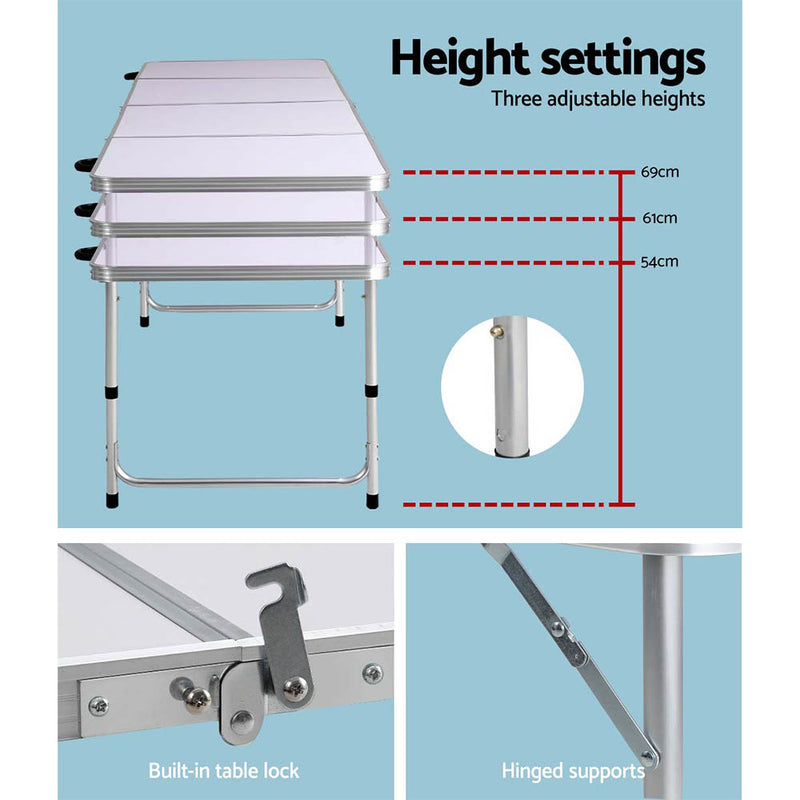 Height settings
Three adjustable heights

69cm
61cm
54cm

Built-in table lock

Hinged supports