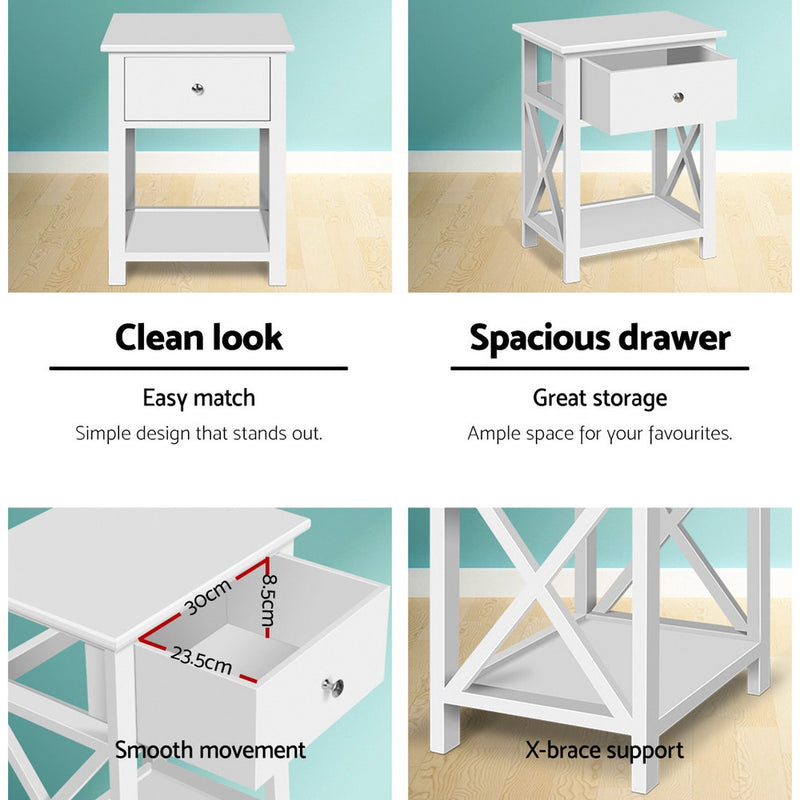 Clean look

Easy match

Simple design that stands out.

Spacious drawer

Great storage

Ample space for your favourites.

30cm

8.5cm

23.5cm

Smooth movement

X-brace support