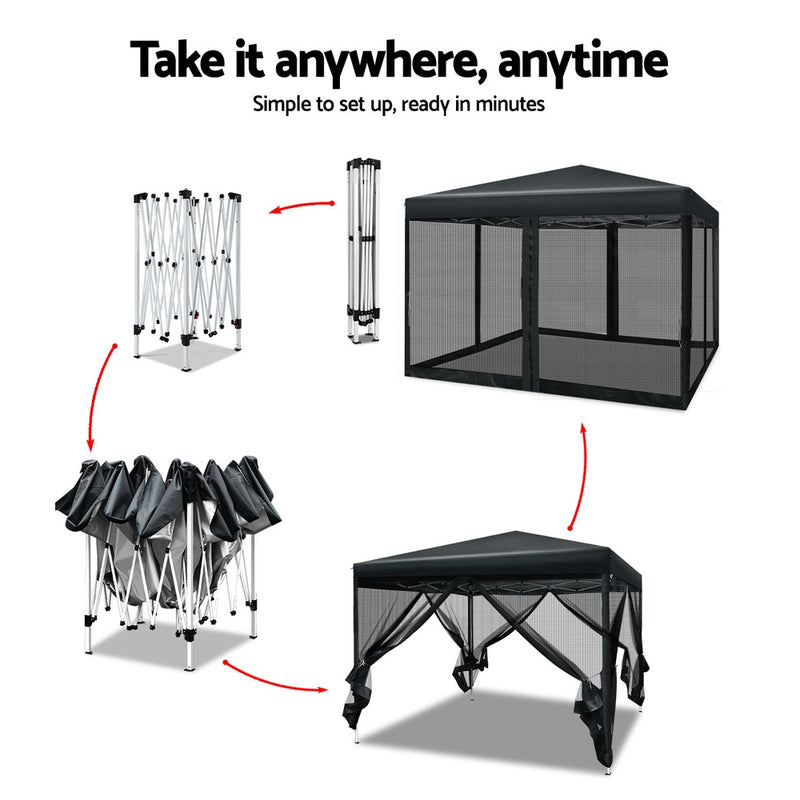 Take it anywhere, anytime
Simple to set up, ready in minutes