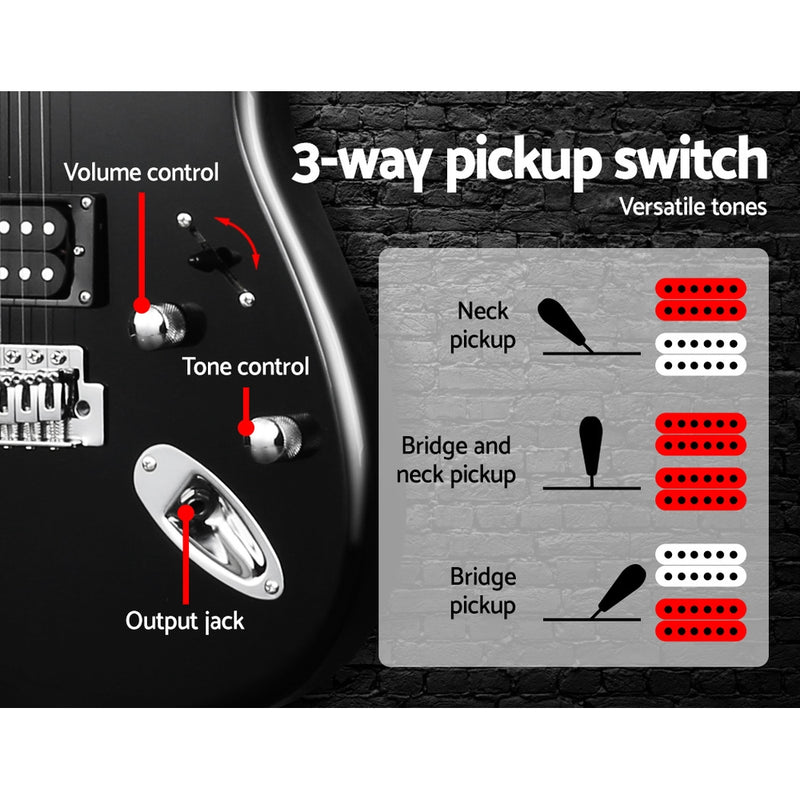 3-way pickup switch
Versatile tones

Volume control

Tone control

Output jack

Neck pickup

Bridge and neck pickup

Bridge pickup