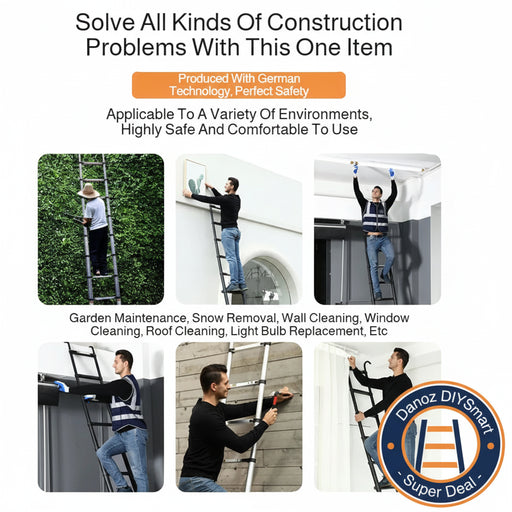 Solve All Kinds Of Construction Problems With This One Item

Produced With German Technology, Perfect Safety

Applicable To A Variety Of Environments, Highly Safe And Comfortable To Use

Garden Maintenance, Snow Removal, Wall Cleaning, Window Cleaning, Roof Cleaning, Light Bulb Replacement, Etc

Danoz DIYSmart
- Super Deal -