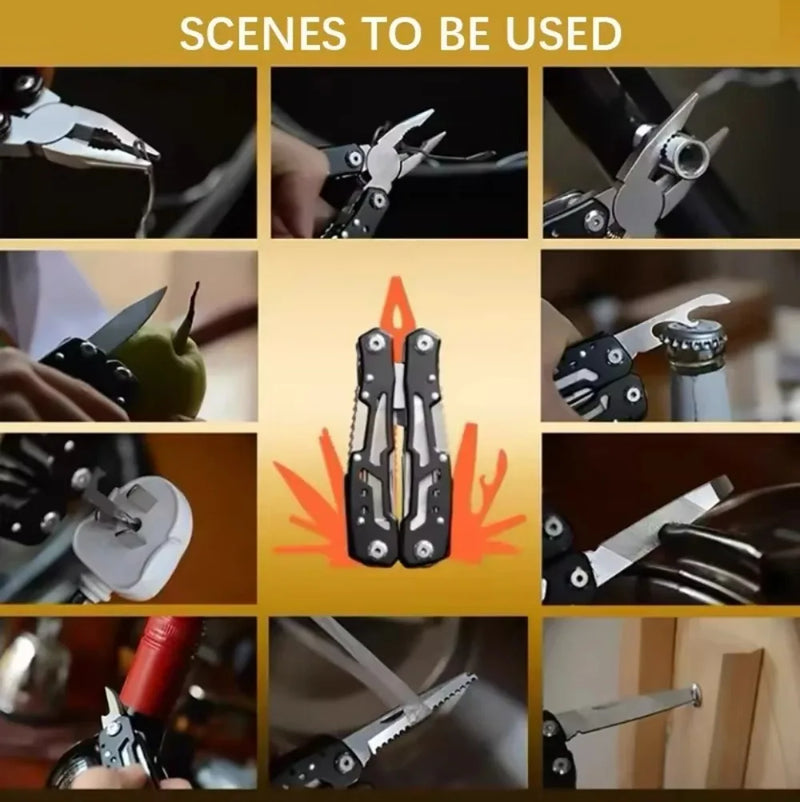 SCENES TO BE USED