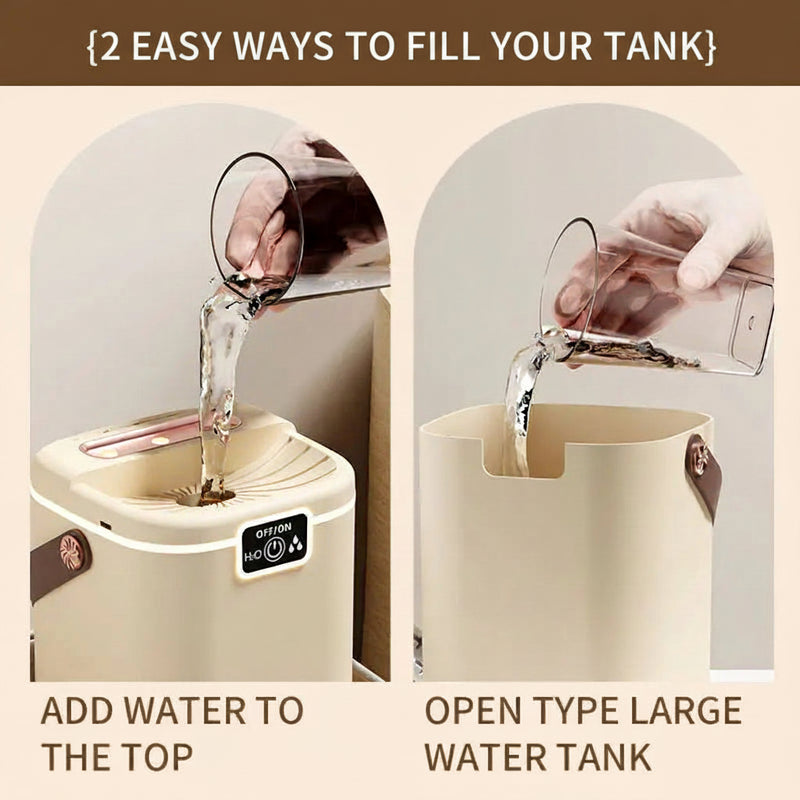 {2 EASY WAYS TO FILL YOUR TANK}

OFF/ON
$H_2O$

ADD WATER TO THE TOP

OPEN TYPE LARGE WATER TANK