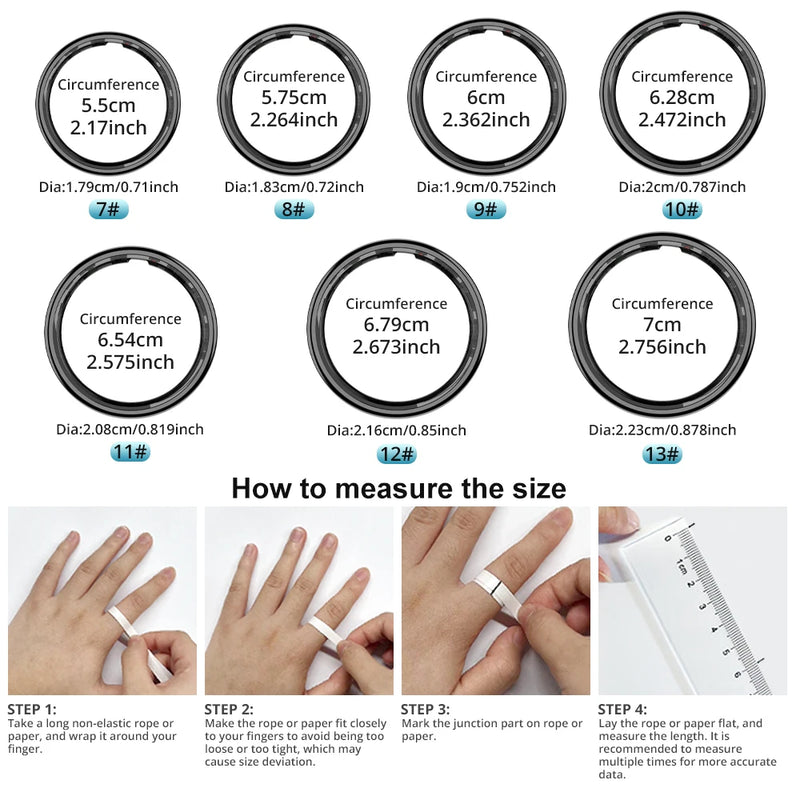 Circumference
5.5cm
2.17inch

Dia:1.79cm/0.71inch
7#

Circumference
5.75cm
2.264inch

Dia:1.83cm/0.72inch
8#

Circumference
6cm
2.362inch

Dia:1.9cm/0.752inch
9#

Circumference
6.28cm
2.472inch

Dia:2cm/0.787inch
10#

Circumference
6.54cm
2.575inch

Dia:2.08cm/0.819inch
11#

Circumference
6.79cm
2.673inch

Dia:2.16cm/0.85inch
12#

Circumference
7cm
2.756inch

Dia:2.23cm/0.878inch
13#

How to measure the size

0 1cm 2 3 4 5 6

STEP 1:
Take a long non-elastic rope or paper, and wrap it around your finger.

STEP 2:
Make the rope or paper fit closely to your fingers to avoid being too loose or too tight, which may cause size deviation.

STEP 3:
Mark the junction part on rope or paper.

STEP 4:
Lay the rope or paper flat, and measure the length. It is recommended to measure multiple times for more accurate data.