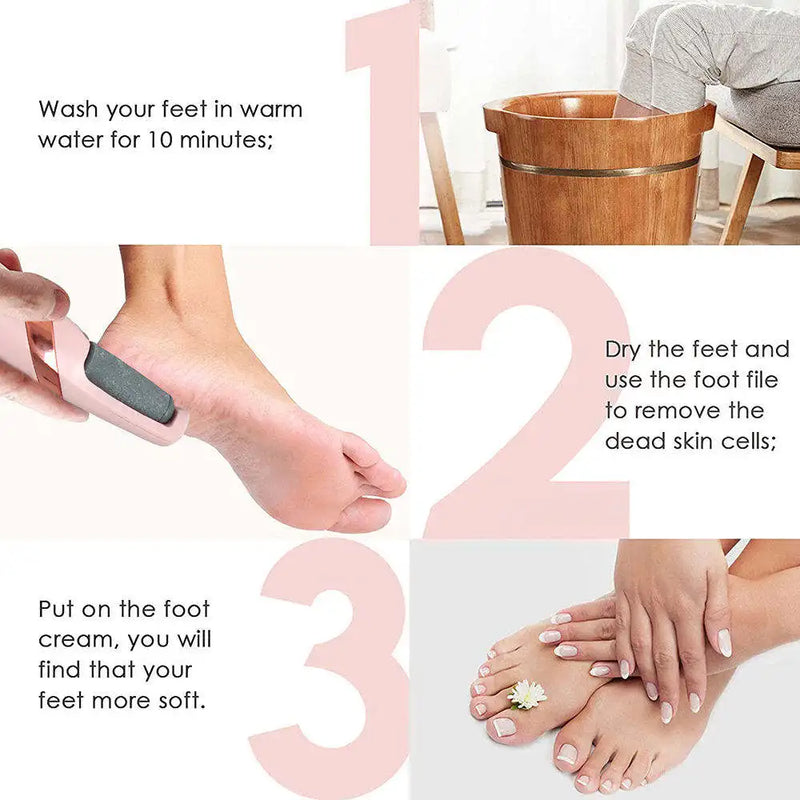 1

Wash your feet in warm water for 10 minutes;

2

Dry the feet and use the foot file to remove the dead skin cells;

3

Put on the foot cream, you will find that your feet more soft.