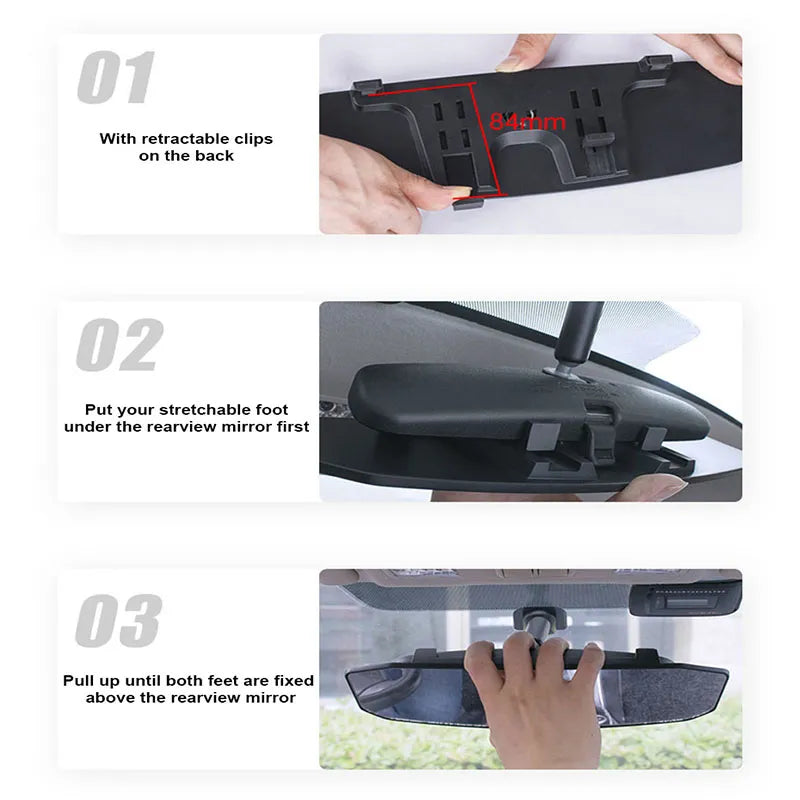 01

With retractable clips on the back

84mm

02

Put your stretchable foot under the rearview mirror first

03

Pull up until both feet are fixed above the rearview mirror