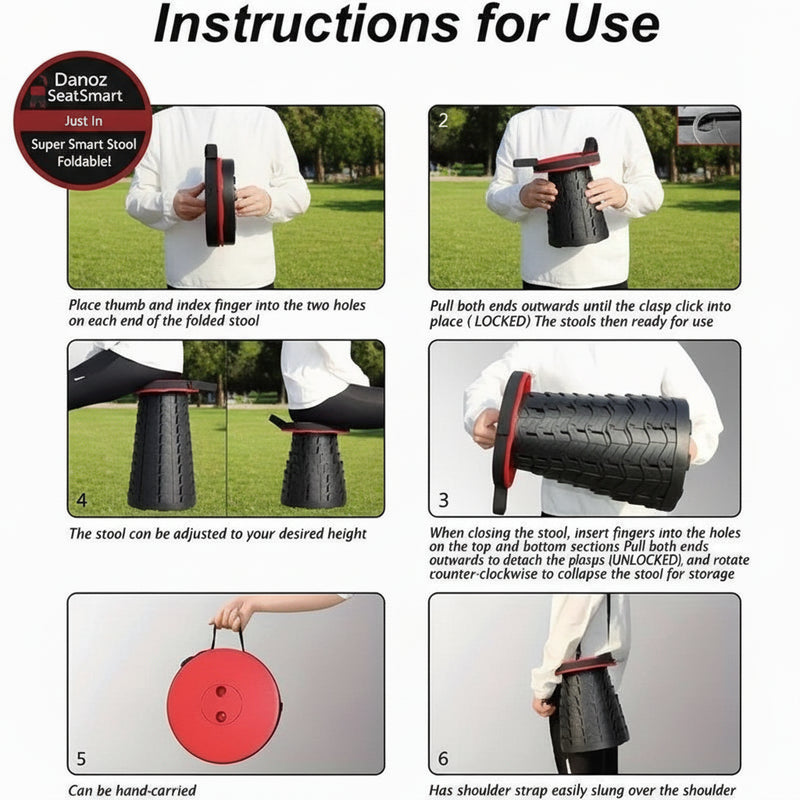 Instructions for Use

Danoz SeatSmart
Just In
Super Smart Stool Foldable!

Place thumb and index finger into the two holes on each end of the folded stool

2

Pull both ends outwards until the clasp click into place ( LOCKED) The stools then ready for use

4

The stool con be adjusted to your desired height

3

When closing the stool, insert fingers into the holes on the top and bottom sections Pull both ends outwards to detach the plasps (UNLOCKED), and rotate counter-clockwise to collapse the stool for storage

5

Can be hand-carried

6

Has shoulder strap easily slung over the shoulder