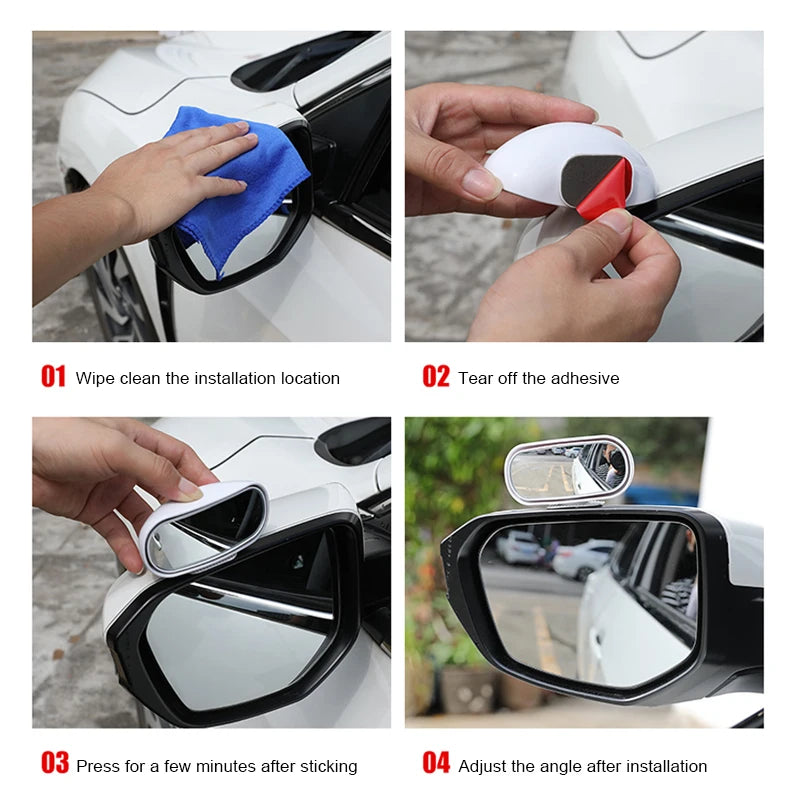 01 Wipe clean the installation location

02 Tear off the adhesive

03 Press for a few minutes after sticking

04 Adjust the angle after installation