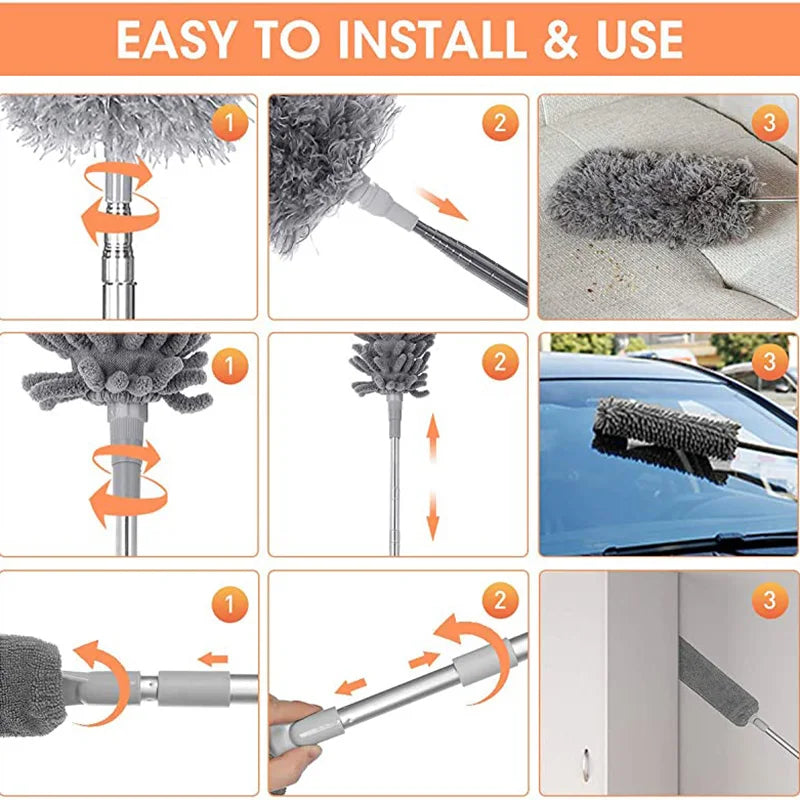 EASY TO INSTALL & USE

1

2

3

1

2

3

1

2

3