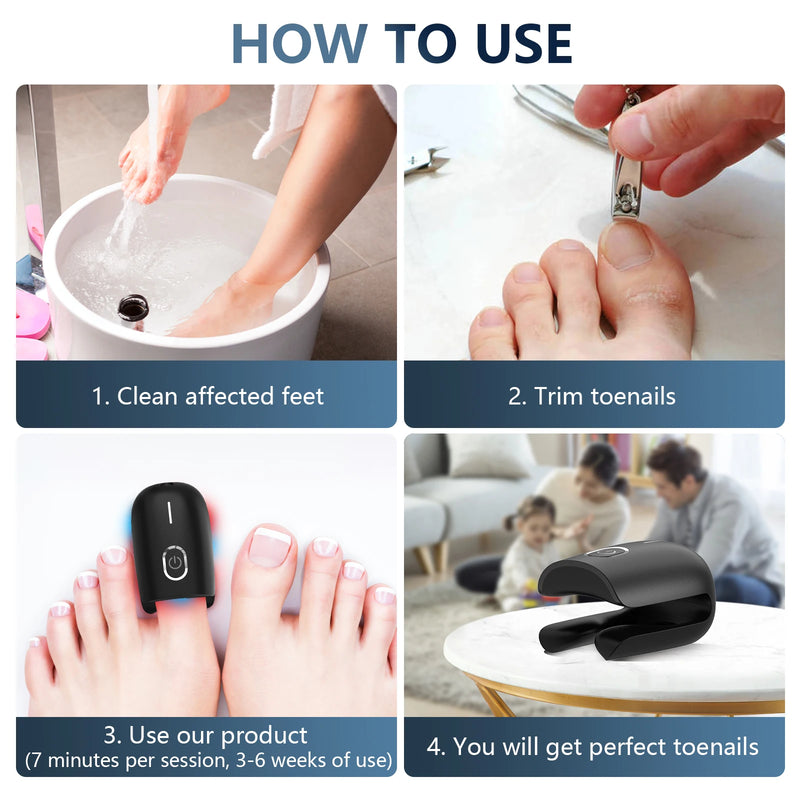 HOW TO USE

1. Clean affected feet

2. Trim toenails

3. Use our product
(7 minutes per session, 3-6 weeks of use)

4. You will get perfect toenails