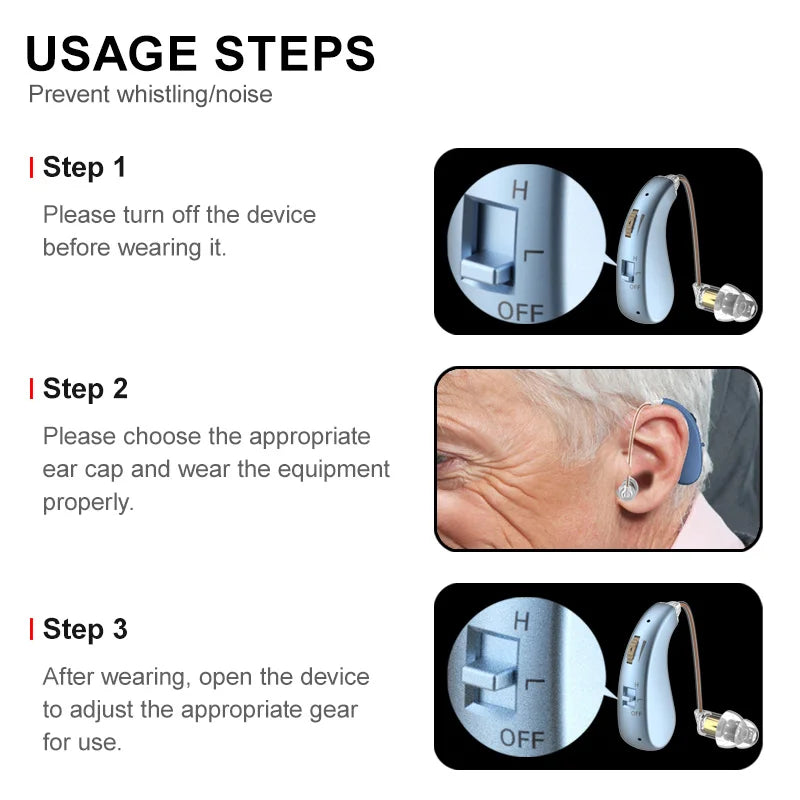 USAGE STEPS
Prevent whistling/noise

Step 1
Please turn off the device before wearing it.

H
L
OFF

Step 2
Please choose the appropriate ear cap and wear the equipment properly.

Step 3
After wearing, open the device to adjust the appropriate gear for use.

H
L
OFF