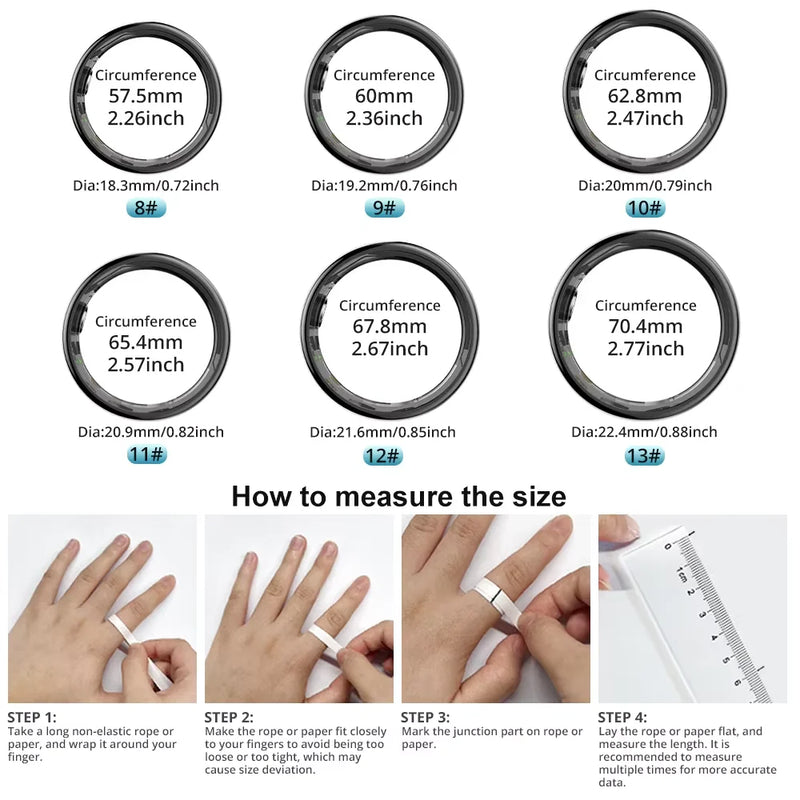 Circumference
57.5mm
2.26inch

Dia:18.3mm/0.72inch
8#

Circumference
60mm
2.36inch

Dia:19.2mm/0.76inch
9#

Circumference
62.8mm
2.47inch

Dia:20mm/0.79inch
10#

Circumference
65.4mm
2.57inch

Dia:20.9mm/0.82inch
11#

Circumference
67.8mm
2.67inch

Dia:21.6mm/0.85inch
12#

Circumference
70.4mm
2.77inch

Dia:22.4mm/0.88inch
13#

How to measure the size

0 1cm 2 3 4 5 6

STEP 1:
Take a long non-elastic rope or paper, and wrap it around your finger.

STEP 2:
Make the rope or paper fit closely to your fingers to avoid being too loose or too tight, which may cause size deviation.

STEP 3:
Mark the junction part on rope or paper.

STEP 4:
Lay the rope or paper flat, and measure the length. It is recommended to measure multiple times for more accurate data.