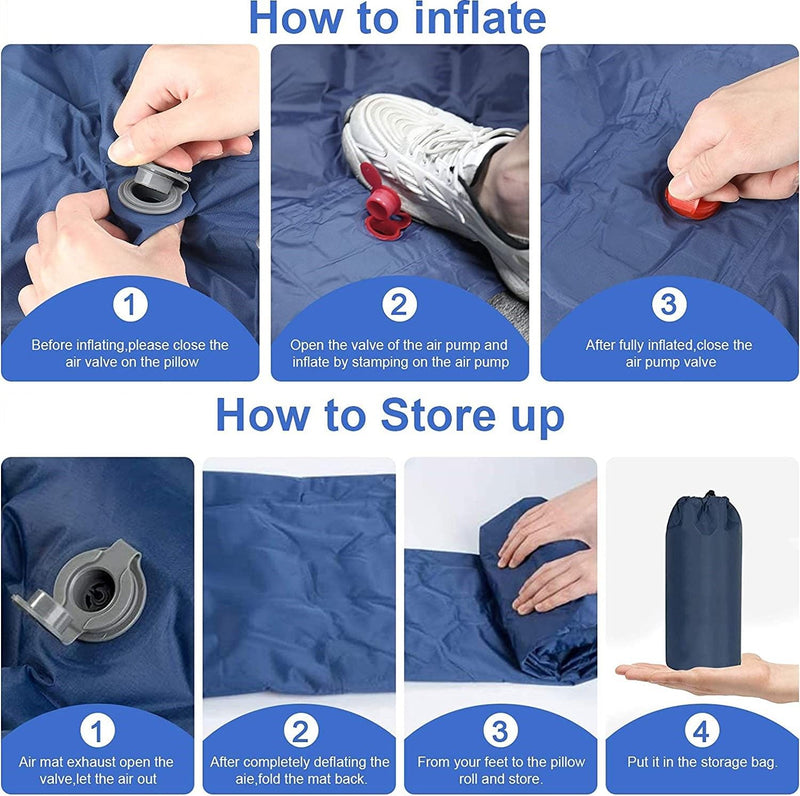 How to inflate

1
Before inflating,please close the air valve on the pillow

2
Open the valve of the air pump and inflate by stamping on the air pump

3
After fully inflated,close the air pump valve

How to Store up

1
Air mat exhaust open the valve,let the air out

2
After completely deflating the aie,fold the mat back.

3
From your feet to the pillow roll and store.

4
Put it in the storage bag.