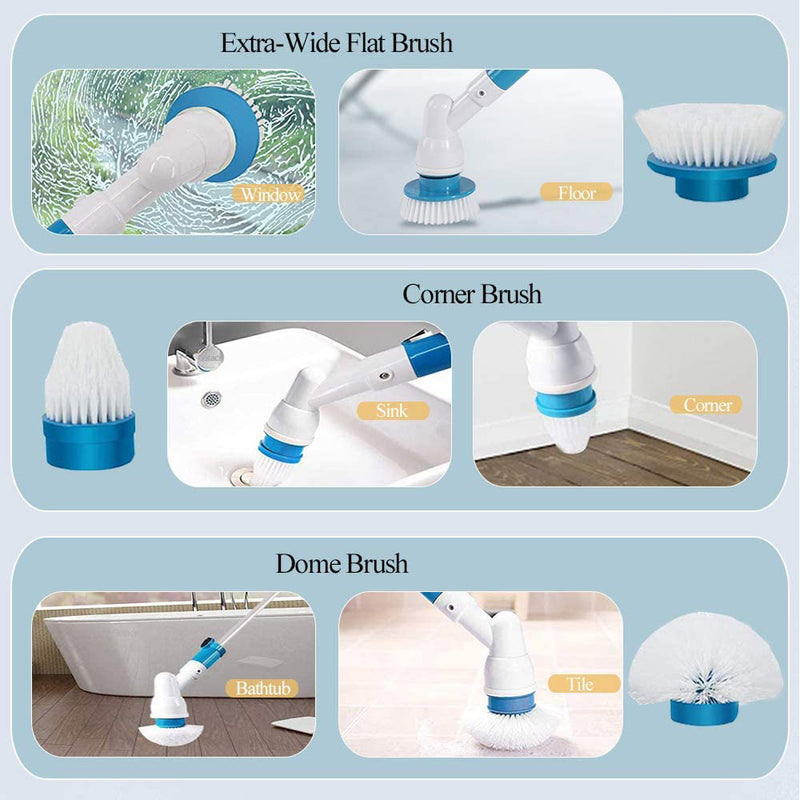 Extra-Wide Flat Brush

Window

Floor

Corner Brush

Sink

Corner

Dome Brush

Bathtub

Tile