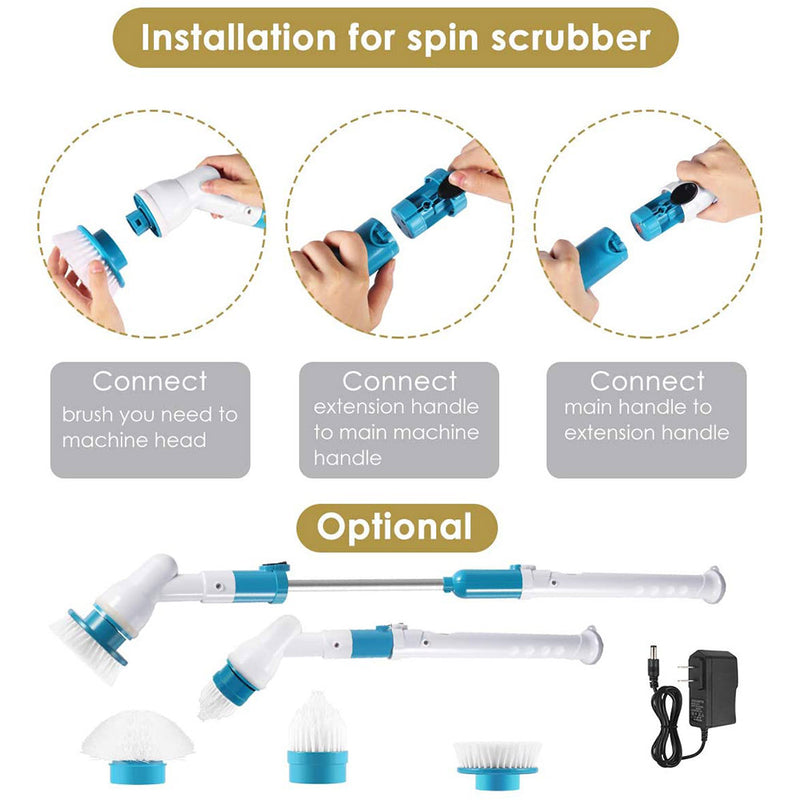 Installation for spin scrubber

Connect
brush you need to machine head

Connect
extension handle to main machine handle

Connect
main handle to extension handle

Optional