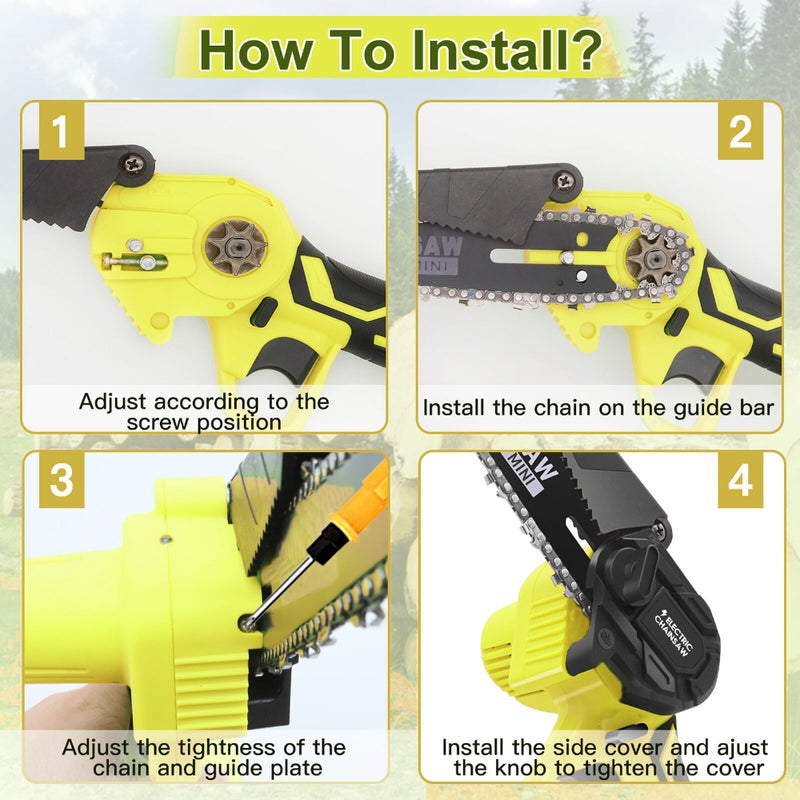 How To Install?

1

Adjust according to the screw position

2

SAW
MINI

Install the chain on the guide bar

3

Adjust the tightness of the chain and guide plate

4

SAW
MINI

ELECTRIC CHAINSAW

Install the side cover and ajust the knob to tighten the cover