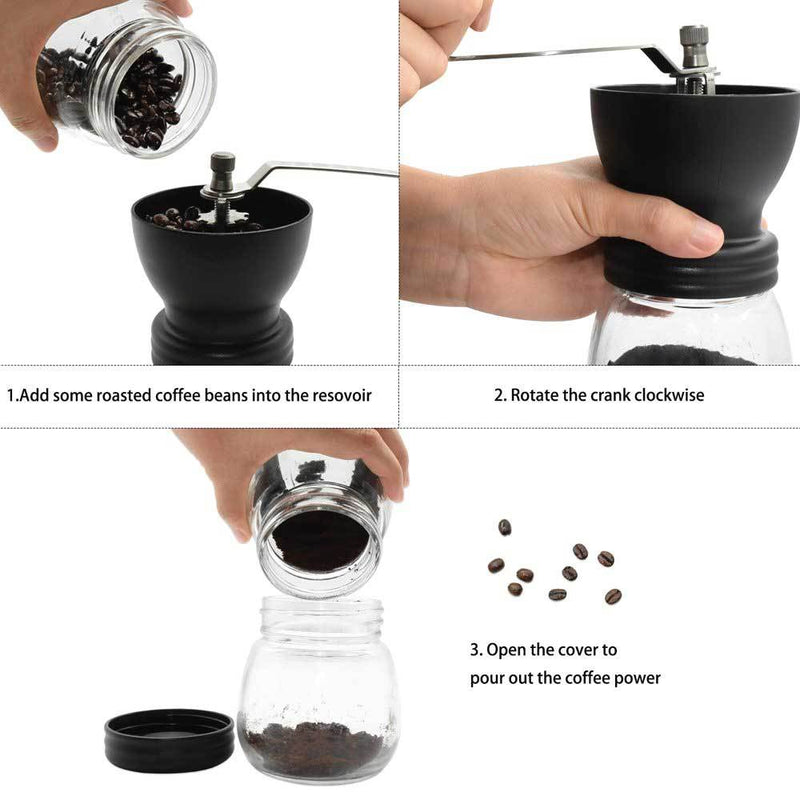 1.Add some roasted coffee beans into the resovoir

2. Rotate the crank clockwise

3. Open the cover to pour out the coffee power