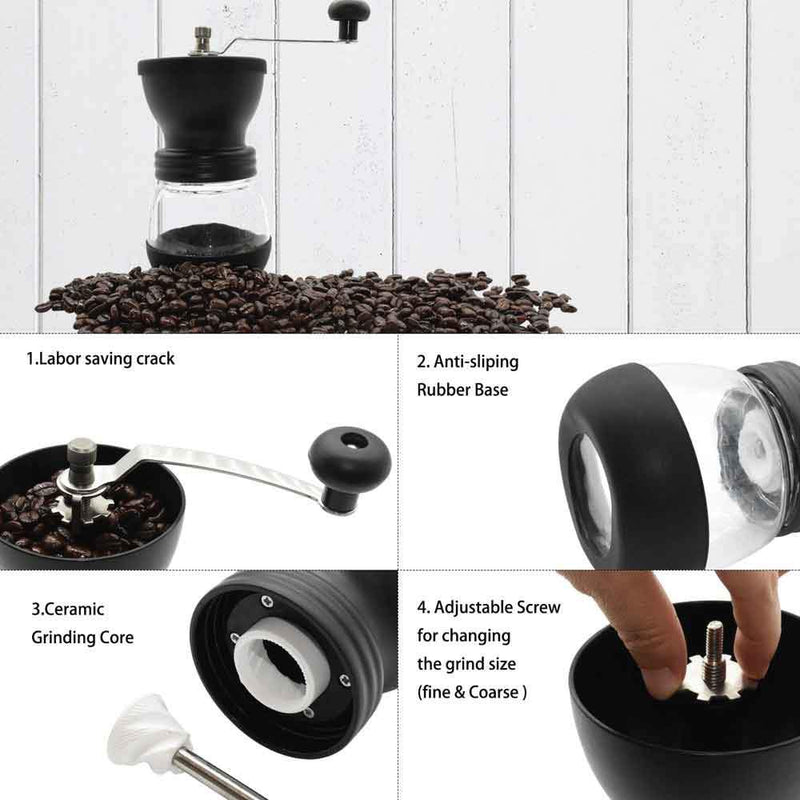 1.Labor saving crack

2. Anti-sliping Rubber Base

3.Ceramic Grinding Core

4. Adjustable Screw for changing the grind size (fine & Coarse )