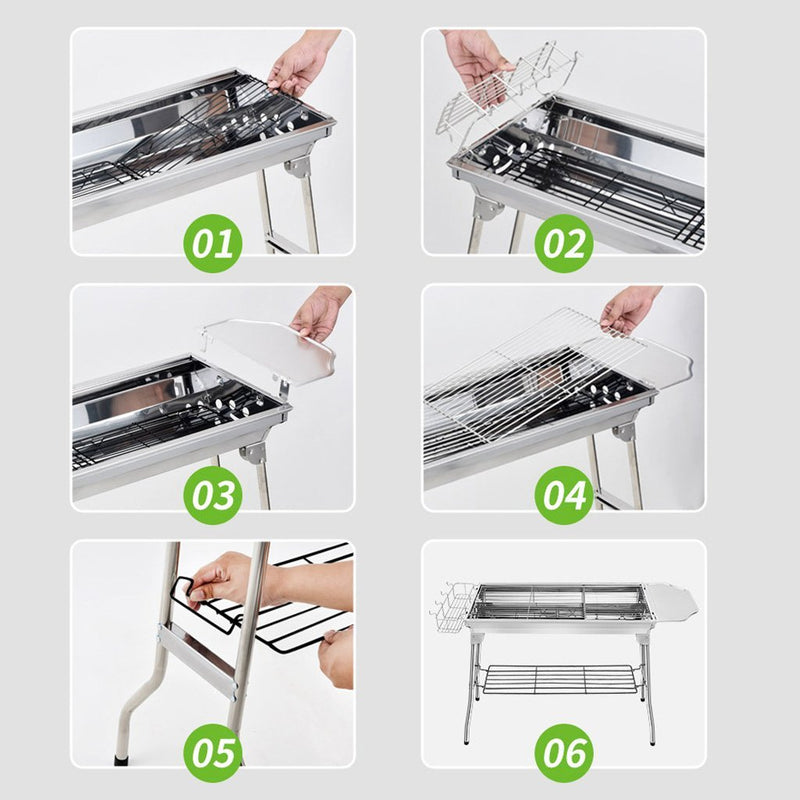 01

02

03

04

05

06