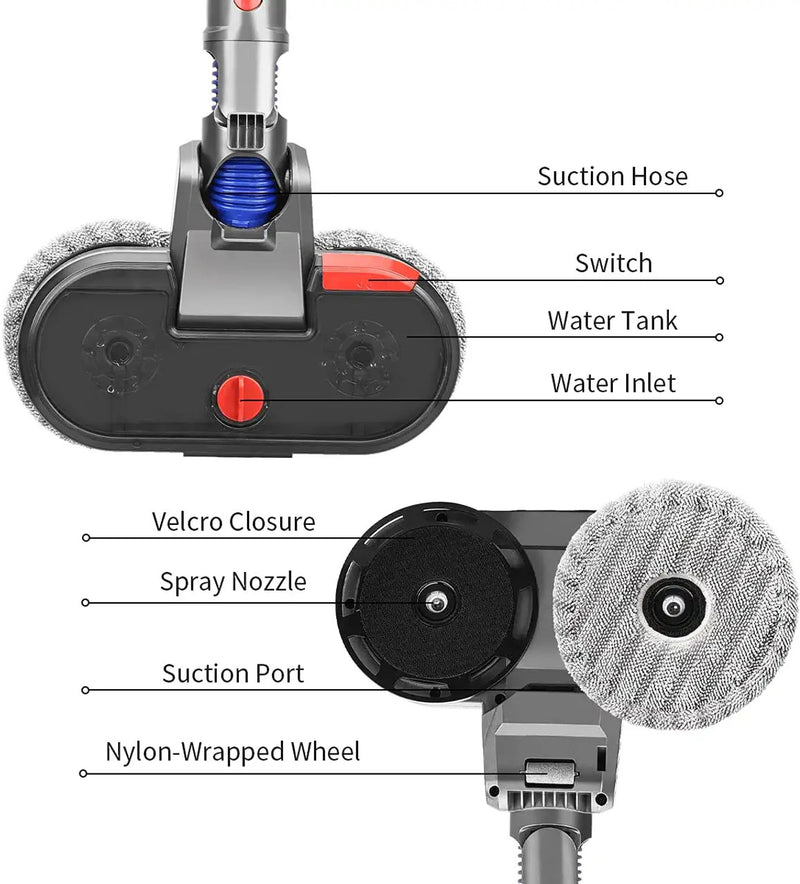 Suction Hose

Switch

Water Tank

Water Inlet

Velcro Closure

Spray Nozzle

Suction Port

Nylon-Wrapped Wheel