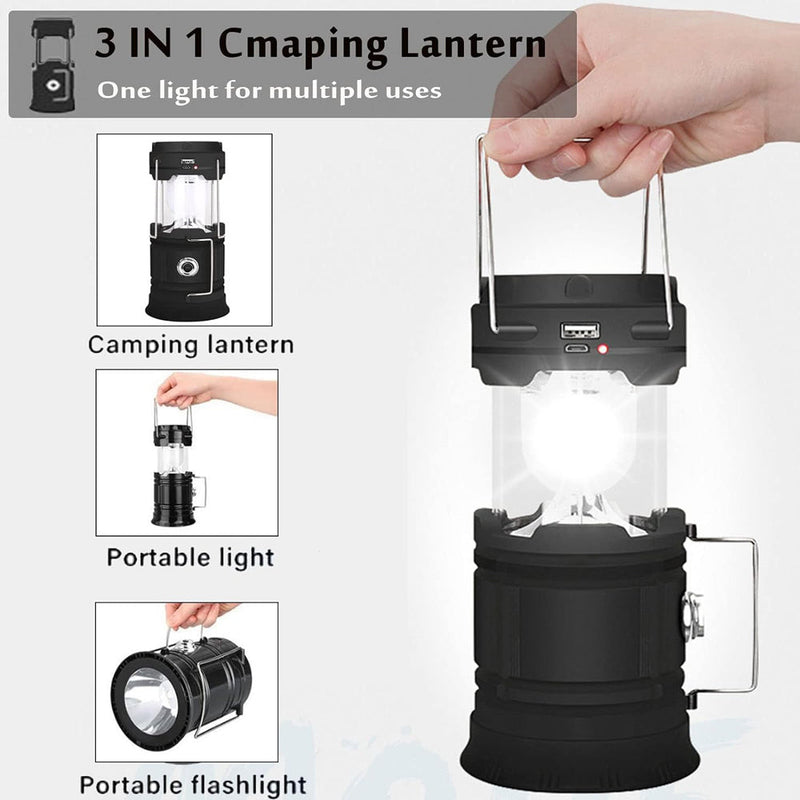 3 IN 1 Cmaping Lantern
One light for multiple uses

Camping lantern

Portable light

Portable flashlight