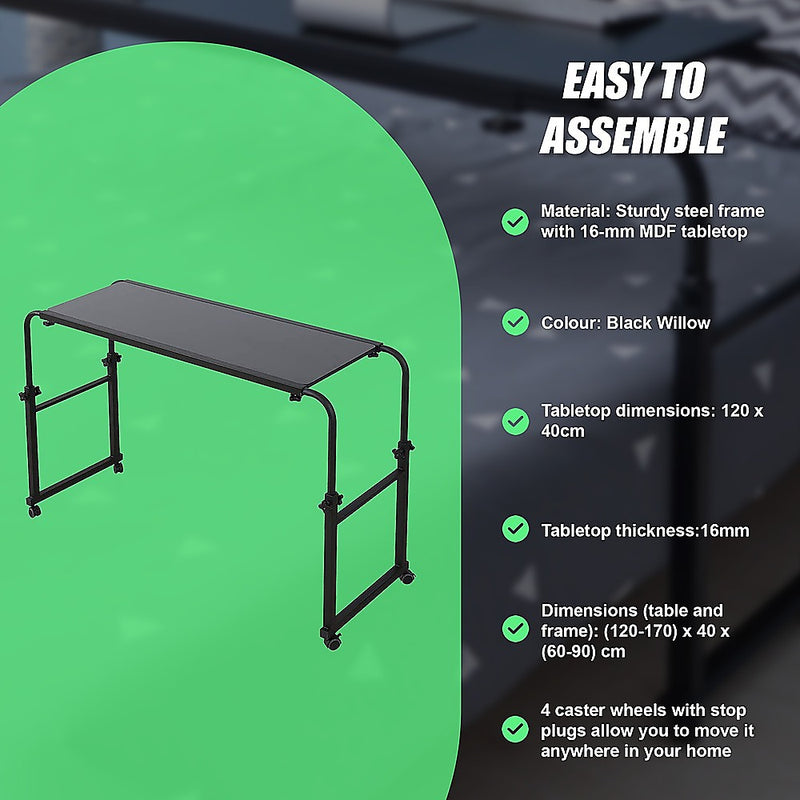 EASY TO ASSEMBLE

Material: Sturdy steel frame with 16-mm MDF tabletop

Colour: Black Willow

Tabletop dimensions: 120 x 40cm

Tabletop thickness:16mm

Dimensions (table and frame): (120-170) x 40 x (60-90) cm

4 caster wheels with stop plugs allow you to move it anywhere in your home