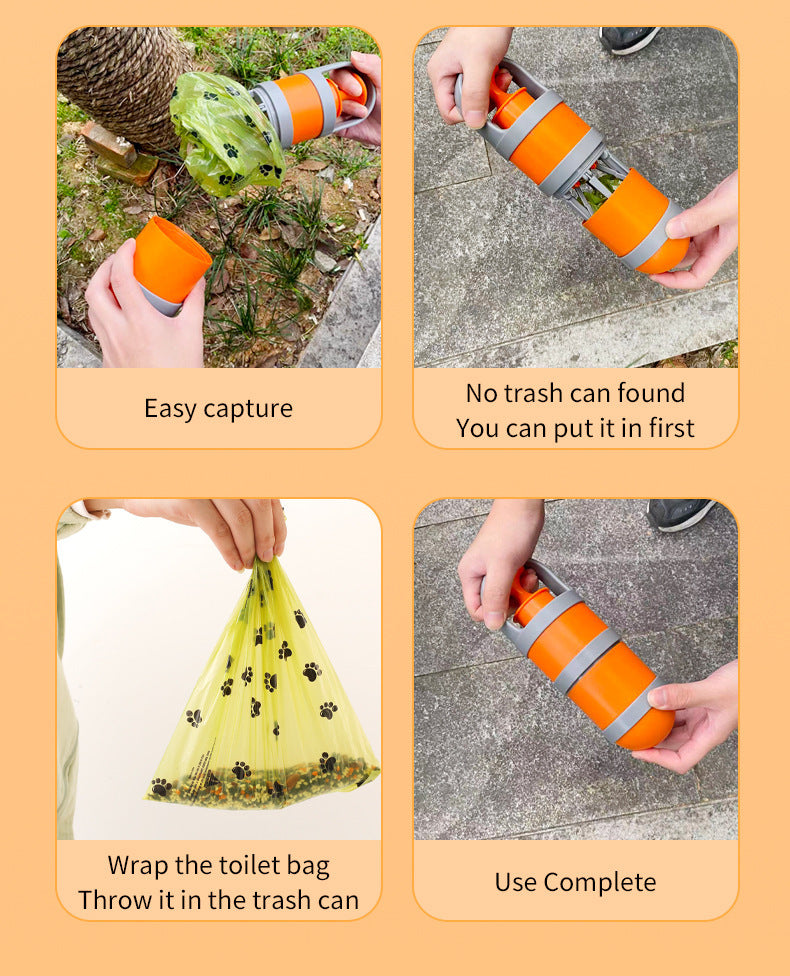 Easy capture

No trash can found
You can put it in first

Wrap the toilet bag
Throw it in the trash can

Use Complete