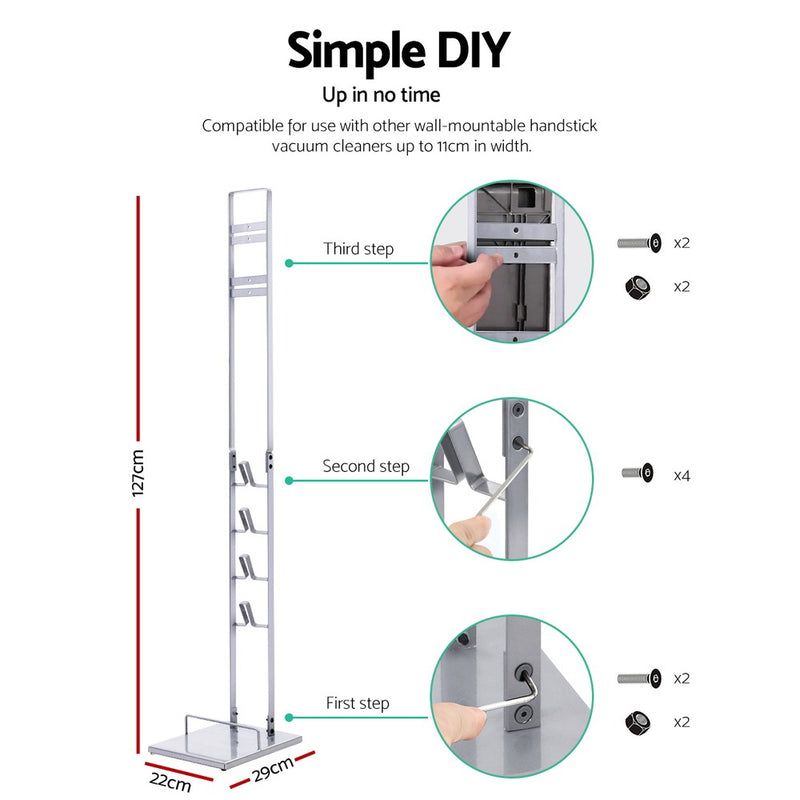 Simple DIY

Up in no time

Compatible for use with other wall-mountable handstick vacuum cleaners up to 11cm in width.

127cm

Third step

x2

x2

Second step

x4

First step

x2

x2

22cm

29cm