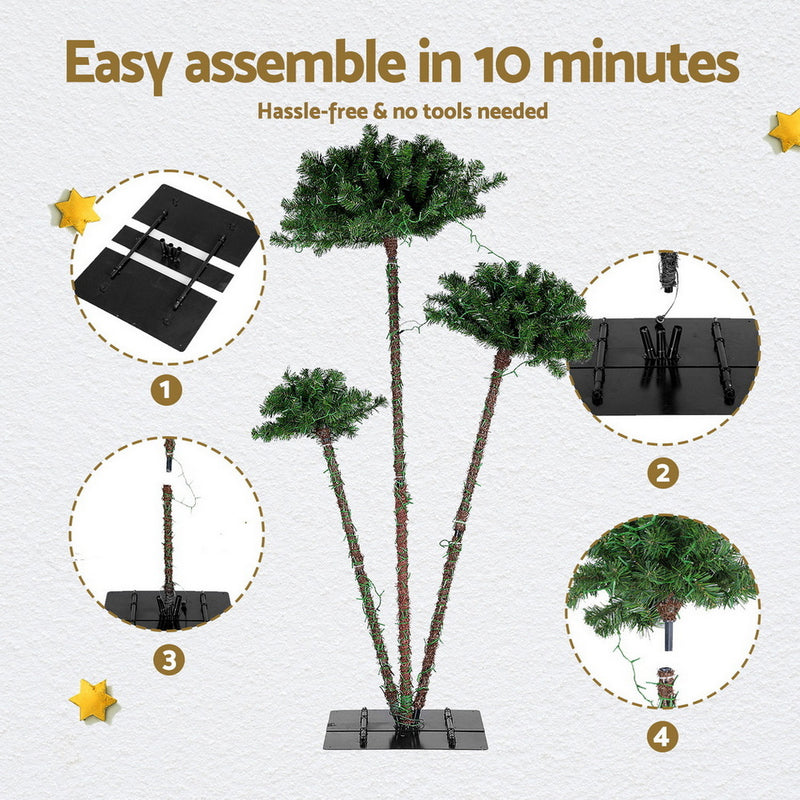 Easy assemble in 10 minutes
Hassle-free & no tools needed

1

2

3

4