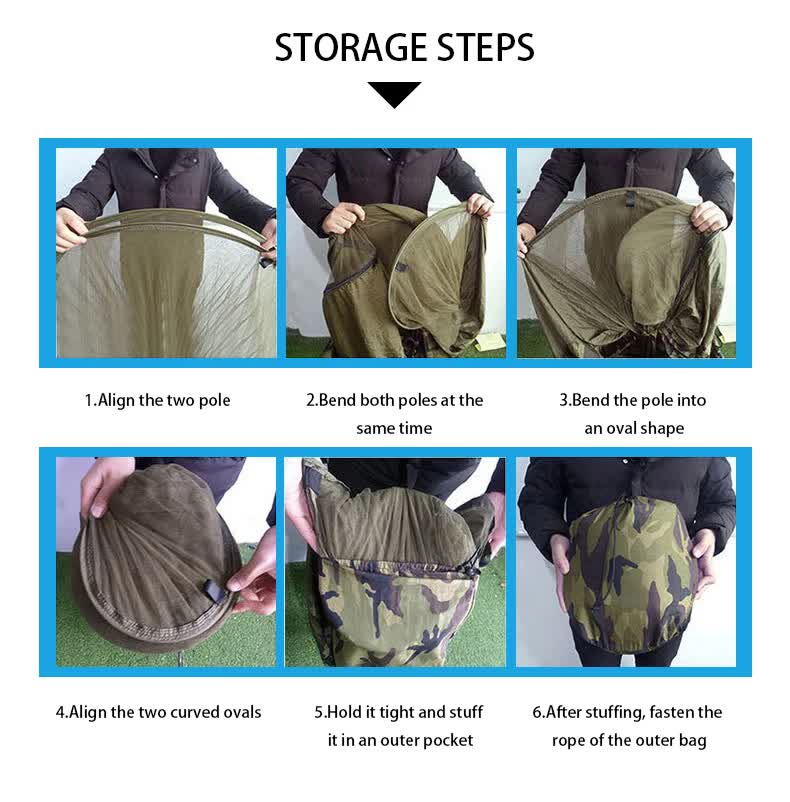 STORAGE STEPS

1.Align the two pole

2.Bend both poles at the same time

3.Bend the pole into an oval shape

4.Align the two curved ovals

5.Hold it tight and stuff it in an outer pocket

6.After stuffing, fasten the rope of the outer bag