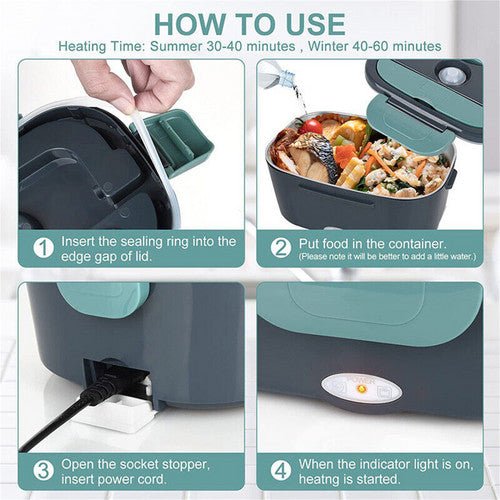 HOW TO USE
Heating Time: Summer 30-40 minutes , Winter 40-60 minutes

1 Insert the sealing ring into the edge gap of lid.

2 Put food in the container.
(Please note it will be better to add a little water.)

POWER

3 Open the socket stopper, insert power cord.

4 When the indicator light is on, heatng is started.