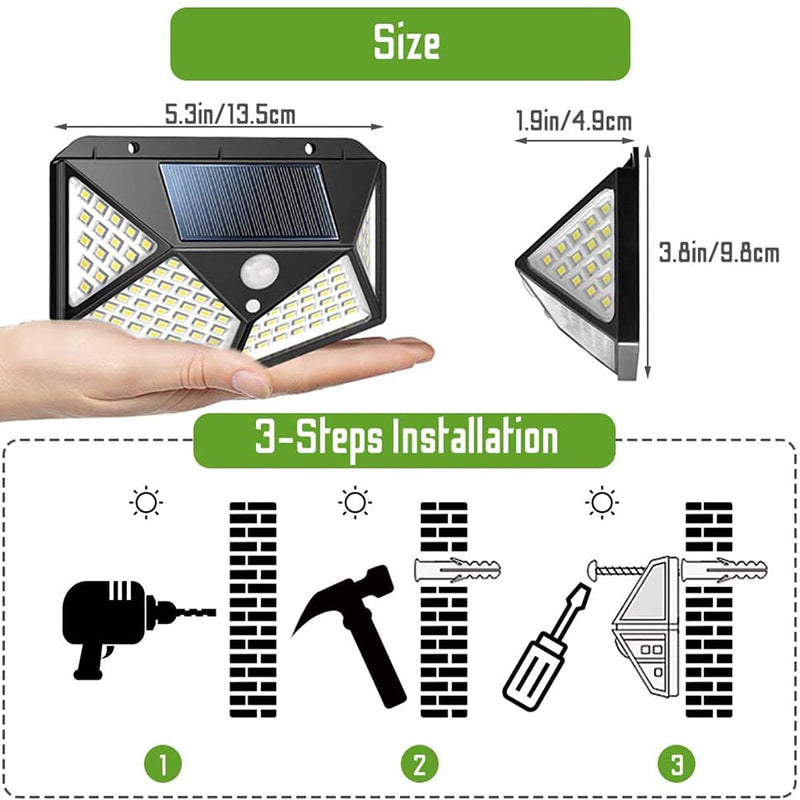 Size

5.3in/13.5cm

1.9in/4.9cm

3.8in/9.8cm

3-Steps Installation

1

2

3