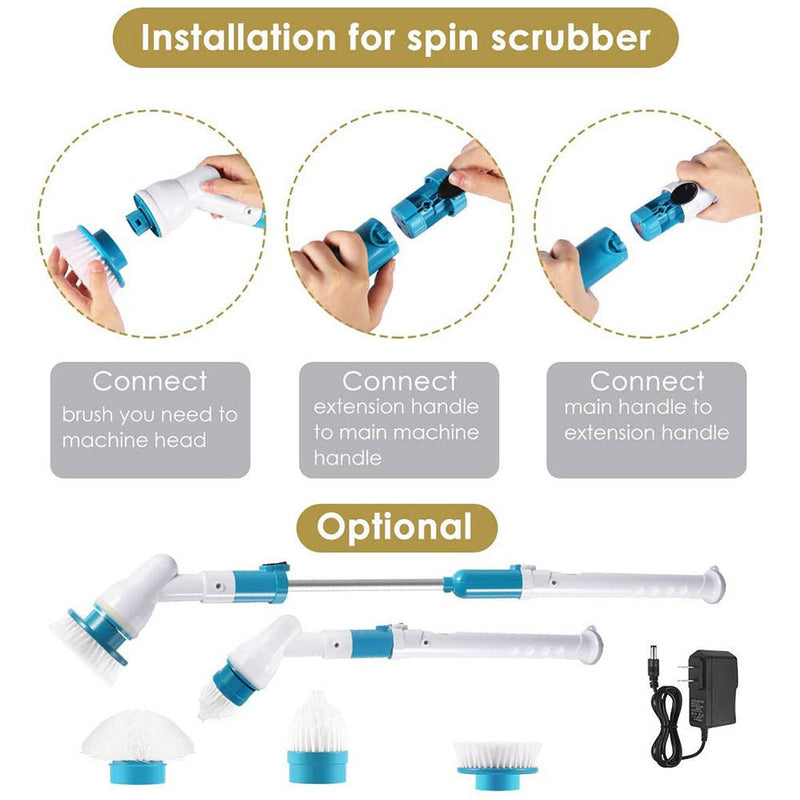 Installation for spin scrubber

Connect
brush you need to machine head

Connect
extension handle to main machine handle

Connect
main handle to extension handle

Optional