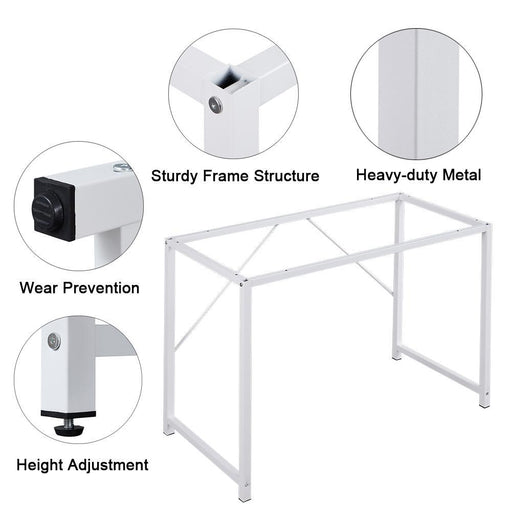 Sturdy Frame Structure

Heavy-duty Metal

Wear Prevention

Height Adjustment