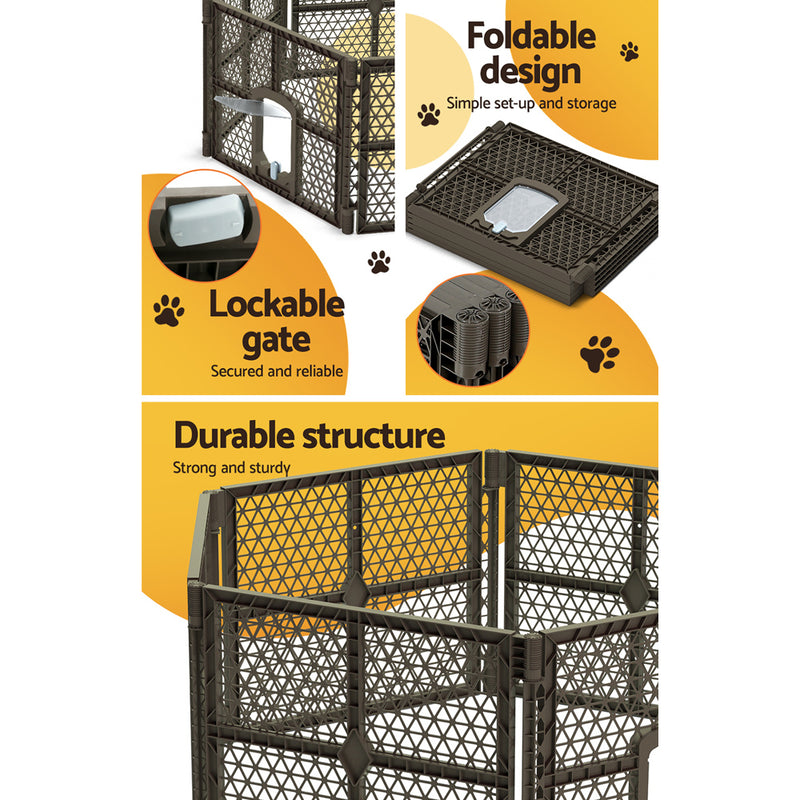 Foldable design
Simple set-up and storage

Lockable gate
Secured and reliable

Durable structure
Strong and sturdy