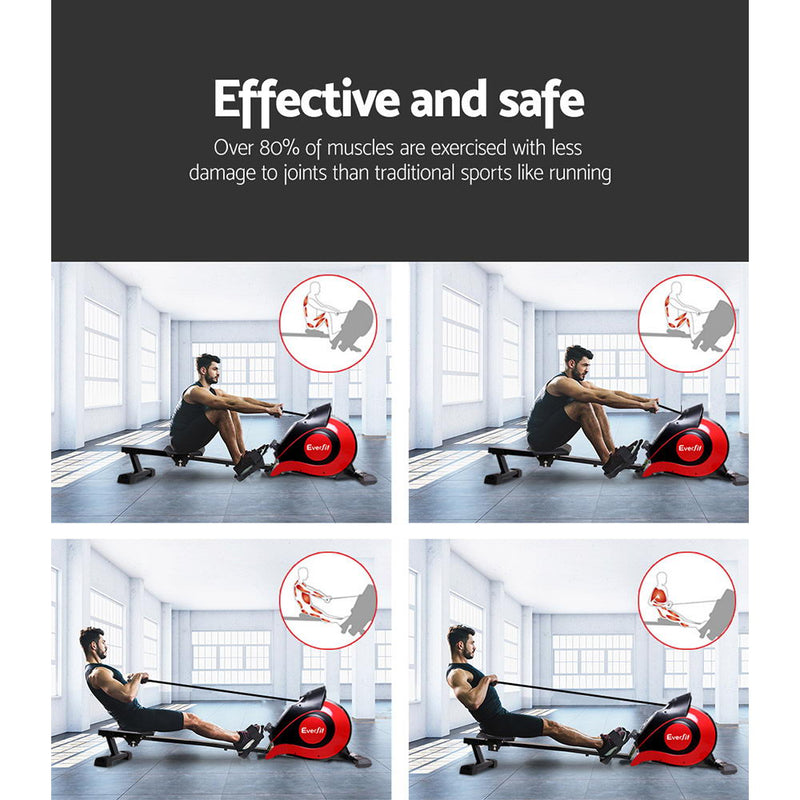 Effective and safe

Over 80% of muscles are exercised with less damage to joints than traditional sports like running

Everfit

Everfit

Everfit

Everfit