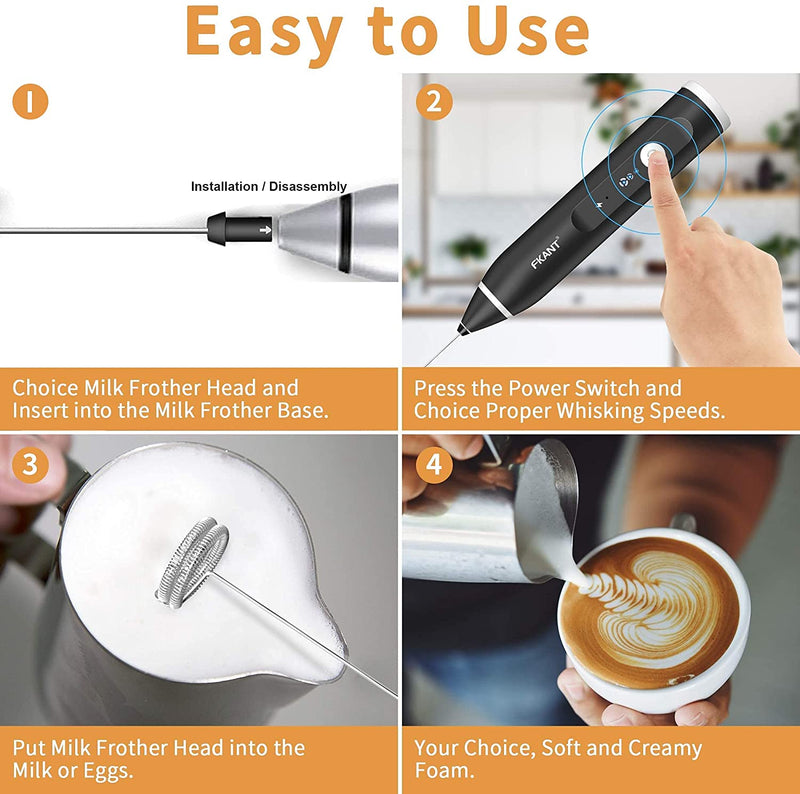 Easy to Use

1

Installation / Disassembly

Choice Milk Frother Head and Insert into the Milk Frother Base.

2

FKANT

Press the Power Switch and Choice Proper Whisking Speeds.

3

Put Milk Frother Head into the Milk or Eggs.

4

Your Choice, Soft and Creamy Foam.