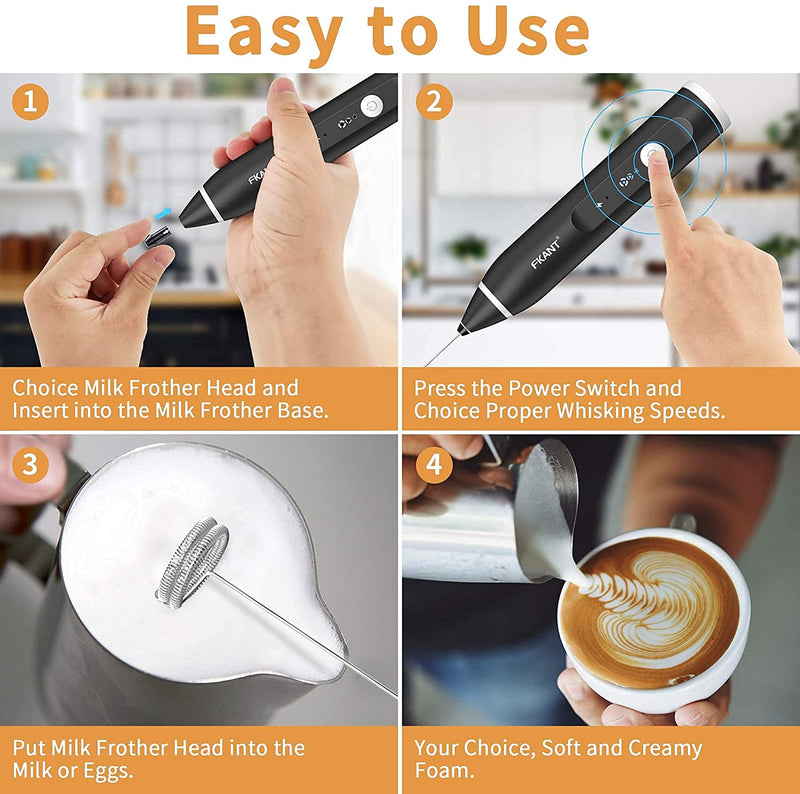 Easy to Use

1

FKANT

Choice Milk Frother Head and Insert into the Milk Frother Base.

2

FKANT

Press the Power Switch and Choice Proper Whisking Speeds.

3

Put Milk Frother Head into the Milk or Eggs.

4

Your Choice, Soft and Creamy Foam.