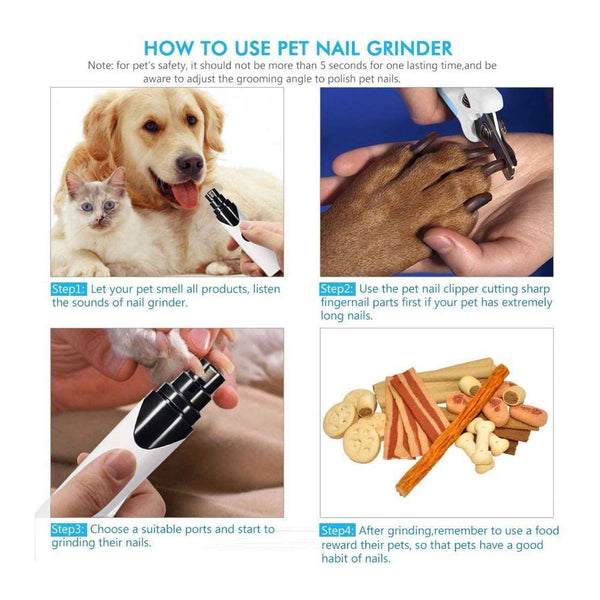 HOW TO USE PET NAIL GRINDER

Note: for pet's safety, it should not be more than 5 seconds for one lasting time,and be aware to adjust the grooming angle to polish pet nails.

Step1: Let your pet smell all products, listen the sounds of nail grinder.

Step2: Use the pet nail clipper cutting sharp fingernail parts first if your pet has extremely long nails.

Step3: Choose a suitable ports and start to grinding their nails.

Step4: After grinding,remember to use a food reward their pets, so that pets have a good habit of nails.