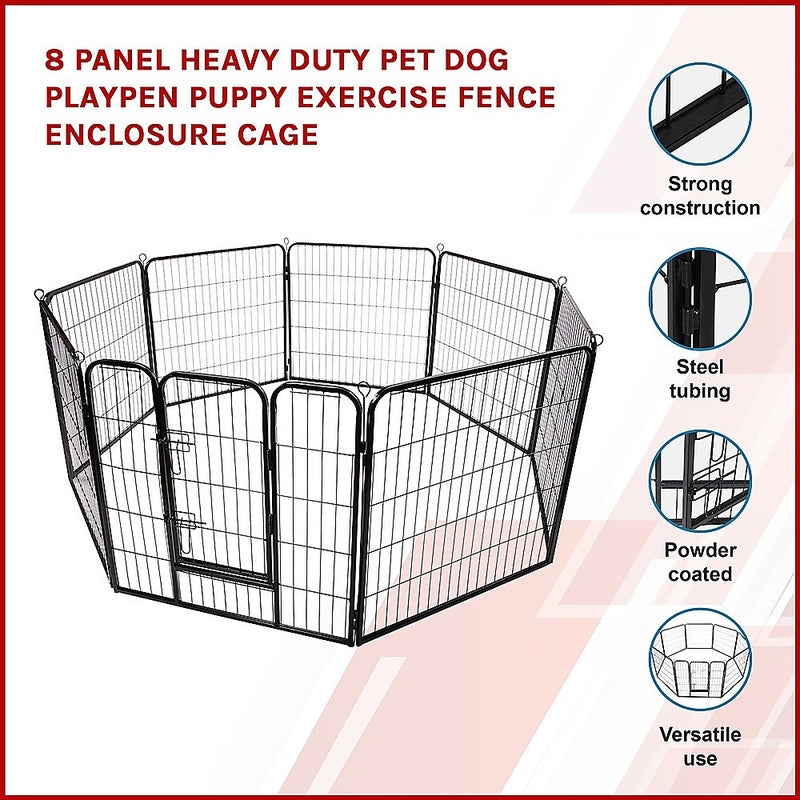 8 PANEL HEAVY DUTY PET DOG PLAYPEN PUPPY EXERCISE FENCE ENCLOSURE CAGE

Strong construction

Steel tubing

Powder coated

Versatile use