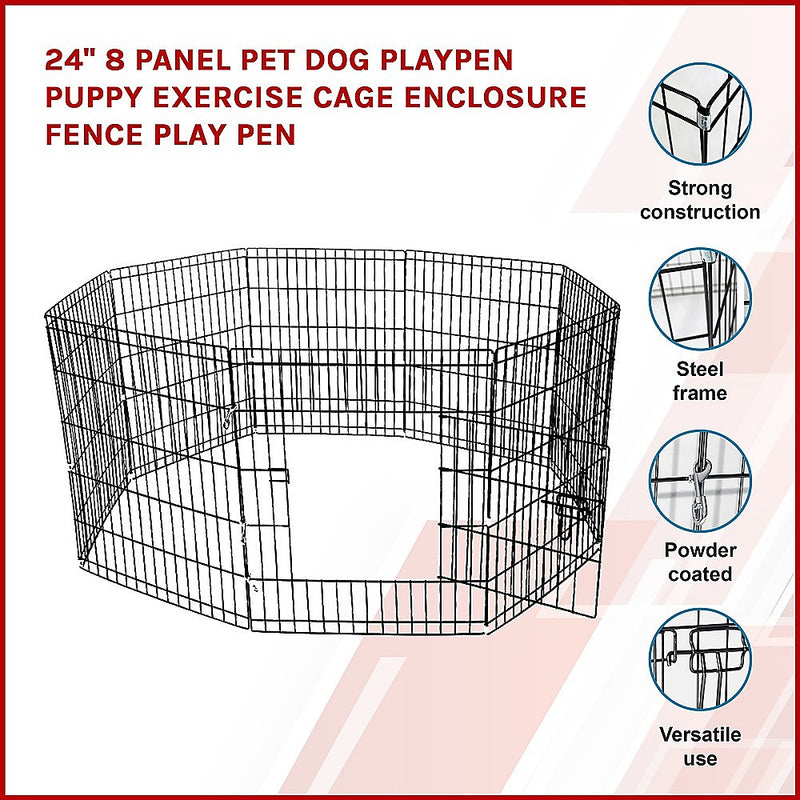 24" 8 PANEL PET DOG PLAYPEN PUPPY EXERCISE CAGE ENCLOSURE FENCE PLAY PEN

Strong construction

Steel frame

Powder coated

Versatile use